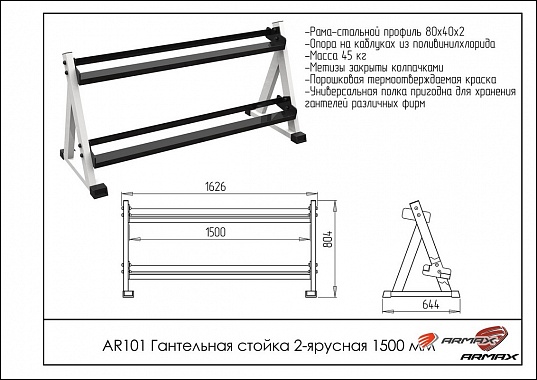 -Рама-стальной профиль 80х40х2
-Опора на каблуках из поливинилхлорида
-Масса 45 кг
-Метизы закрыты колпачками
-Порошковая термоотверждаемая краска
-Универсальная полка пригодна для хранения гантелей различных фирм

1626

1500

804

644

AR101 Гантельная стойка 2-ярусная 1500 мм

ARMAX

ARMAX